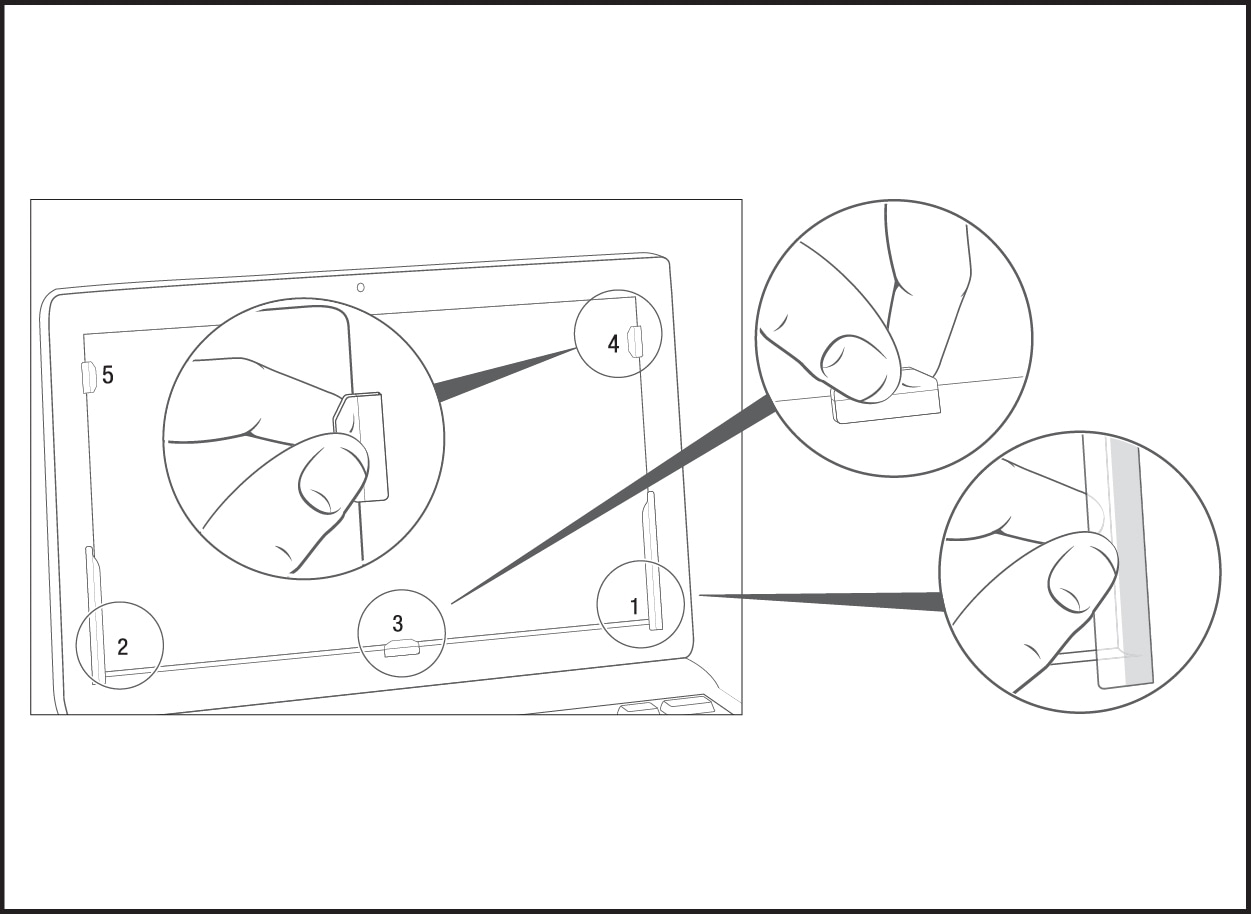 5
4
2
3
1